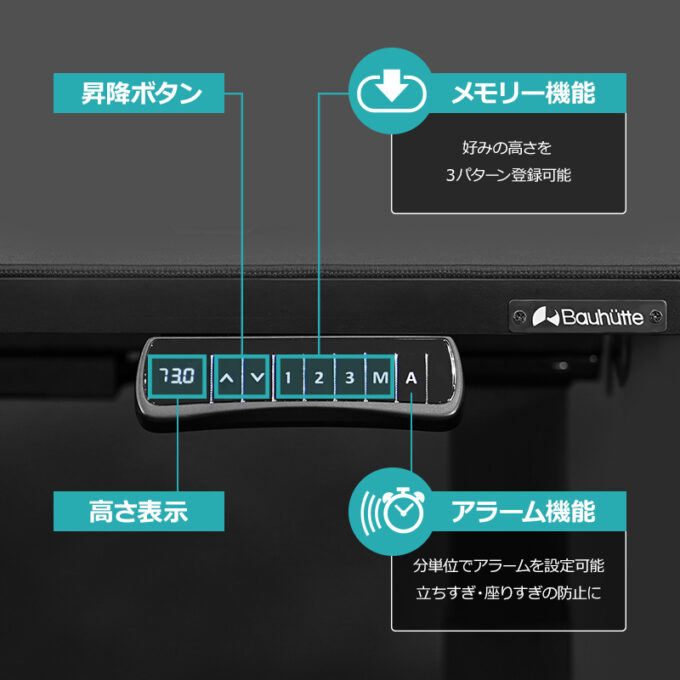 昇降ボタン

メモリー機能

好みの高さを
3パターン登録可能

Bauhütte

73.0

1 2 3 M A

高さ表示

アラーム機能

分単位でアラームを設定可能
立ちすぎ・座りすぎの防止に